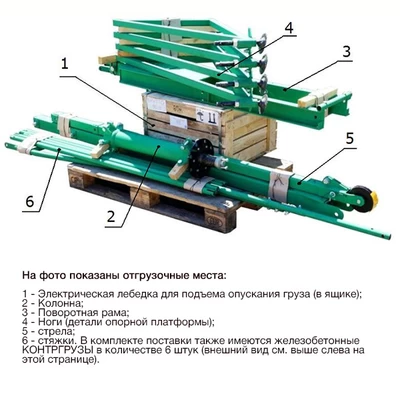 4
3
1
5
6
2

На фото показаны отгрузочные места:

1 - Электрическая лебедка для подъема опускания груза (в ящике);
2 - Колонна;
3 - Поворотная рама;
4 - Ноги (детали опорной платформы);
5 - стрела;
6 - стяжки. В комплекте поставки также имеются железобетонные КОНТРГРУЗЫ в количестве 6 штук (внешний вид см. выше слева на этой странице).